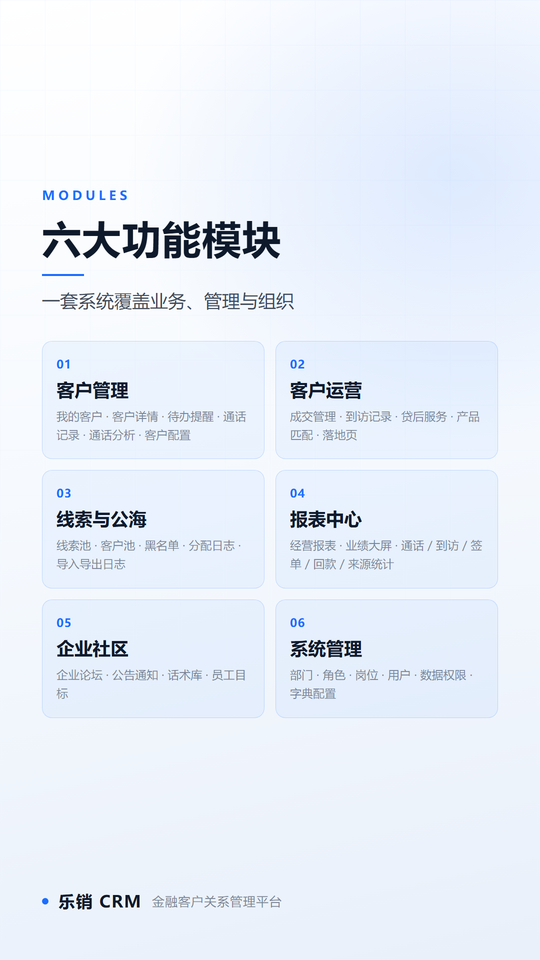 MODULES

六大功能模块

一套系统覆盖业务、管理与组织

01
客户管理
我的客户 · 客户详情 · 待办提醒 · 通话记录 · 通话分析 · 客户配置

02
客户运营
成交管理 · 到访记录 · 贷后服务 · 产品匹配 · 落地页

03
线索与公海
线索池 · 客户池 · 黑名单 · 分配日志 · 导入导出日志

04
报表中心
经营报表 · 业绩大屏 · 通话 / 到访 / 签单 / 回款 / 来源统计

05
企业社区
企业论坛 · 公告通知 · 话术库 · 员工目标

06
系统管理
部门 · 角色 · 岗位 · 用户 · 数据权限 · 字典配置

乐销 CRM 金融客户关系管理平台